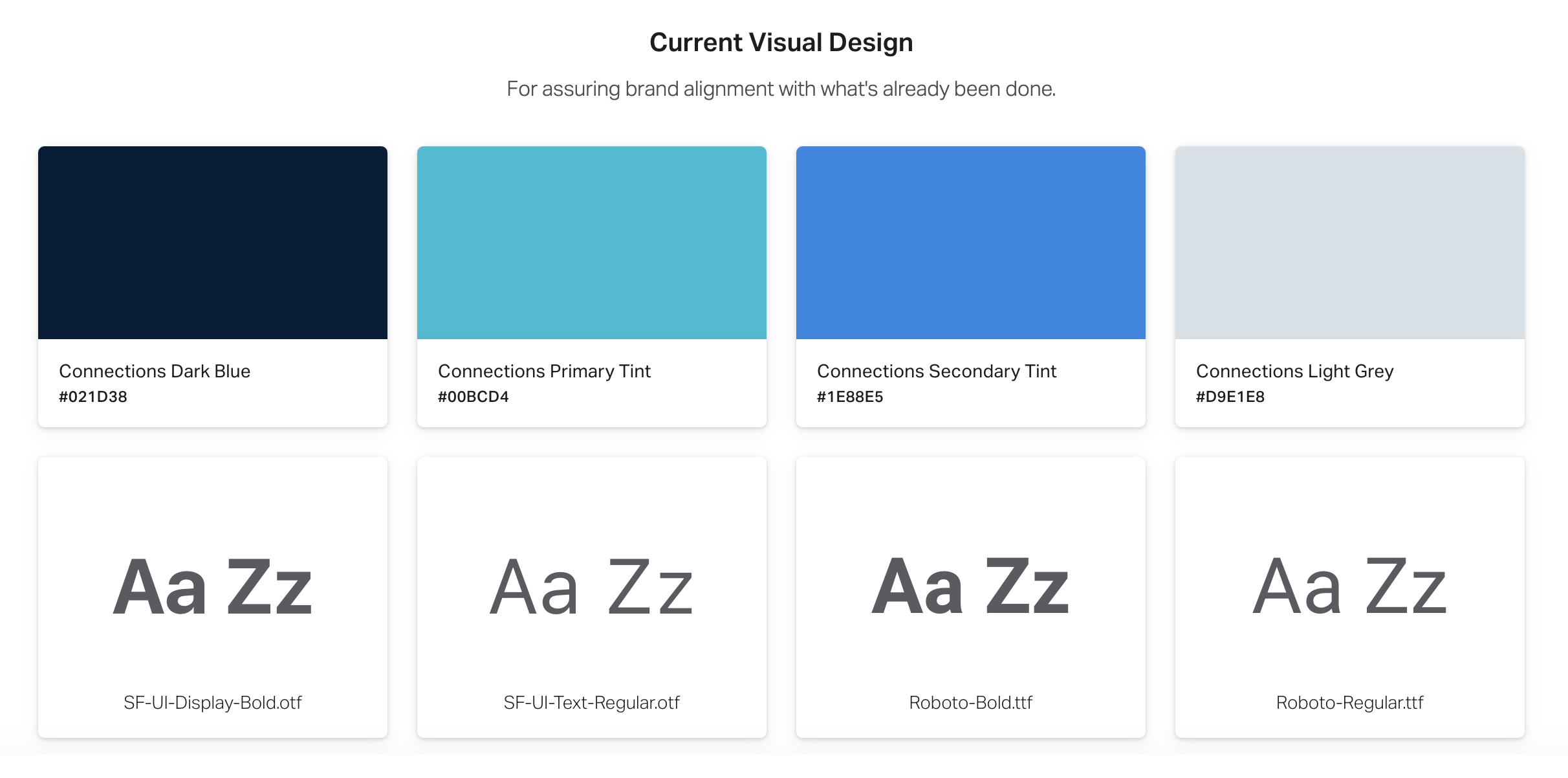 Current Visual Design

For assuring brand alignment with what's already been done.

Connections Dark Blue
#021D38

Connections Primary Tint
#00BCD4

Connections Secondary Tint
#1E88E5

Connections Light Grey
#D9E1E8

Aa Zz

SF-UI-Display-Bold.otf

Aa Zz

SF-UI-Text-Regular.otf

Aa Zz

Roboto-Bold.ttf

Aa Zz

Roboto-Regular.ttf